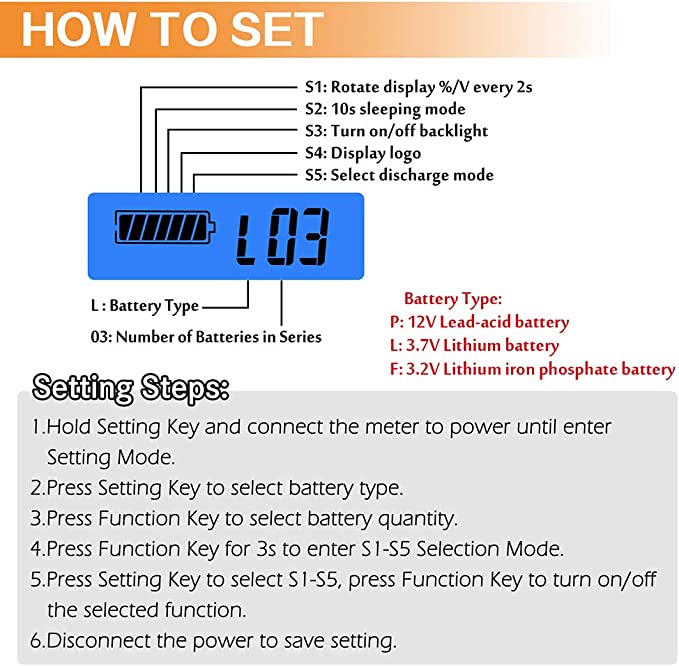 HOW TO SET

S1: Rotate display %/V every 2s
S2: 10s sleeping mode
S3: Turn on/off backlight
S4: Display logo
S5: Select discharge mode

L03

L : Battery Type
03: Number of Batteries in Series

Battery Type:
P: 12V Lead-acid battery
L: 3.7V Lithium battery
F: 3.2V Lithium iron phosphate battery

Setting Steps:
1.Hold Setting Key and connect the meter to power until enter Setting Mode.
2.Press Setting Key to select battery type.
3.Press Function Key to select battery quantity.
4.Press Function Key for 3s to enter S1-S5 Selection Mode.
5.Press Setting Key to select S1-S5, press Function Key to turn on/off the selected function.
6.Disconnect the power to save setting.